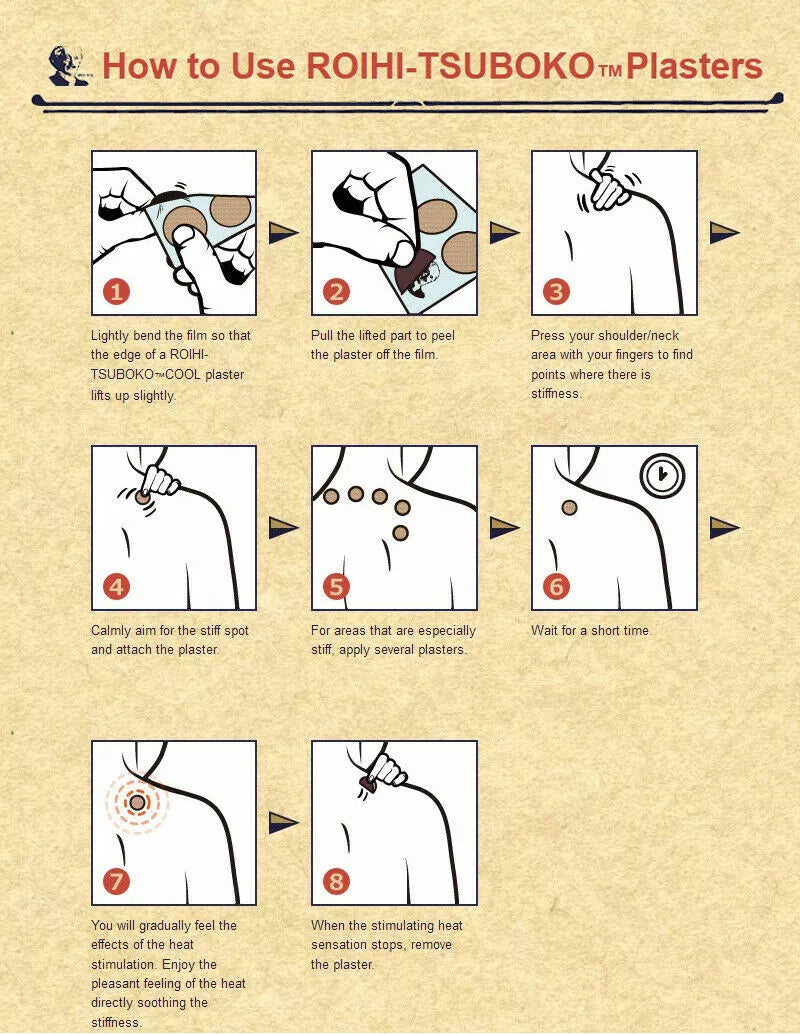 How to Use ROIHI-TSUBOKO™ Plasters

1

Lightly bend the film so that the edge of a ROIHI-TSUBOKO™COOL plaster lifts up slightly.

2

Pull the lifted part to peel the plaster off the film.

3

Press your shoulder/neck area with your fingers to find points where there is stiffness.

4

Calmly aim for the stiff spot and attach the plaster.

5

For areas that are especially stiff, apply several plasters.

6

Wait for a short time.

7

You will gradually feel the effects of the heat stimulation. Enjoy the pleasant feeling of the heat directly soothing the stiffness.

8

When the stimulating heat sensation stops, remove the plaster.