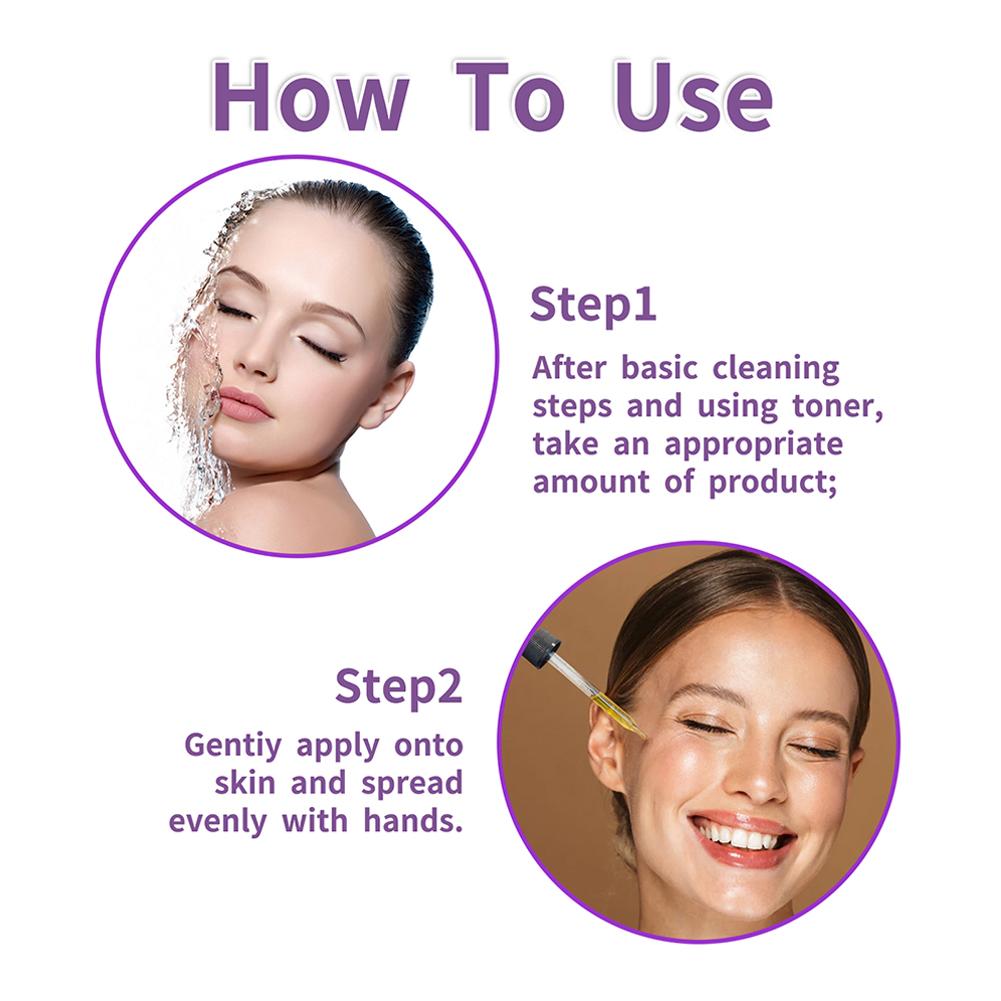 How To Use

Step1

After basic cleaning steps and using toner, take an appropriate amount of product;

Step2

Gentiy apply onto skin and spread evenly with hands.